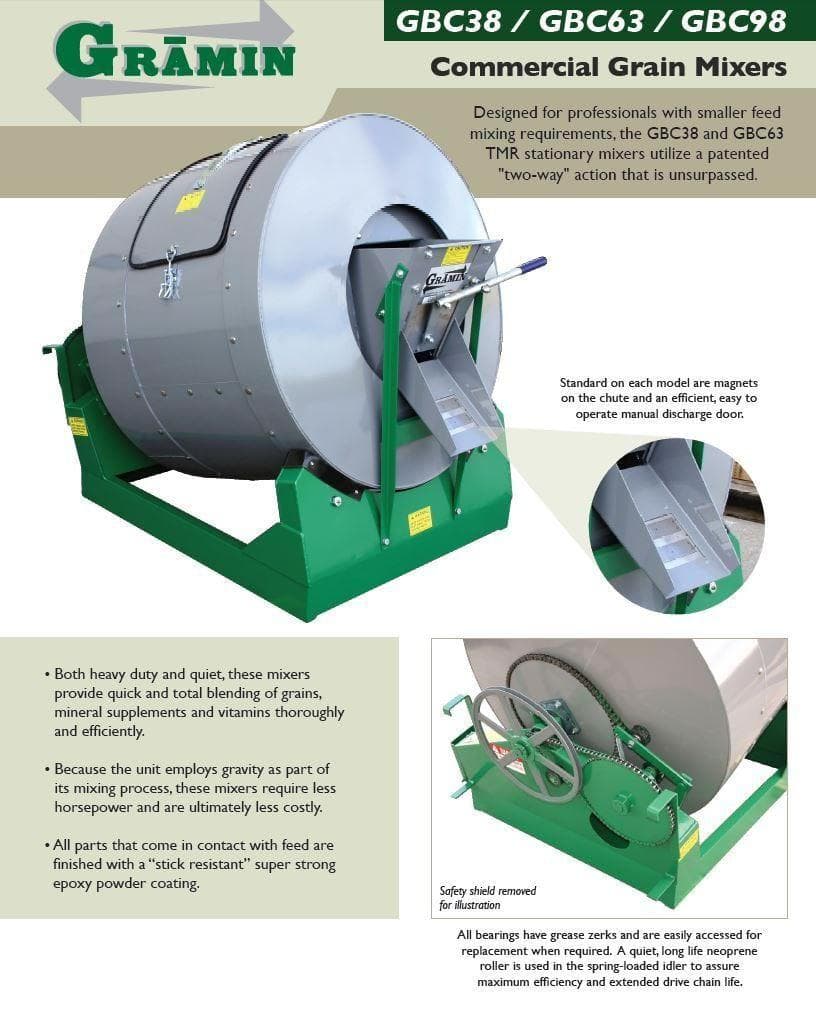 GRĀMIN

GBC38 / GBC63 / GBC98

Commercial Grain Mixers

Designed for professionals with smaller feed mixing requirements, the GBC38 and GBC63 TMR stationary mixers utilize a patented "two-way" action that is unsurpassed.

GRĀMIN

Standard on each model are magnets on the chute and an efficient, easy to operate manual discharge door.

• Both heavy duty and quiet, these mixers provide quick and total blending of grains, mineral supplements and vitamins thoroughly and efficiently.

• Because the unit employs gravity as part of its mixing process, these mixers require less horsepower and are ultimately less costly.

• All parts that come in contact with feed are finished with a "stick resistant" super strong epoxy powder coating.

Safety shield removed for illustration

All bearings have grease zerks and are easily accessed for replacement when required. A quiet, long life neoprene roller is used in the spring-loaded idler to assure maximum efficiency and extended drive chain life.