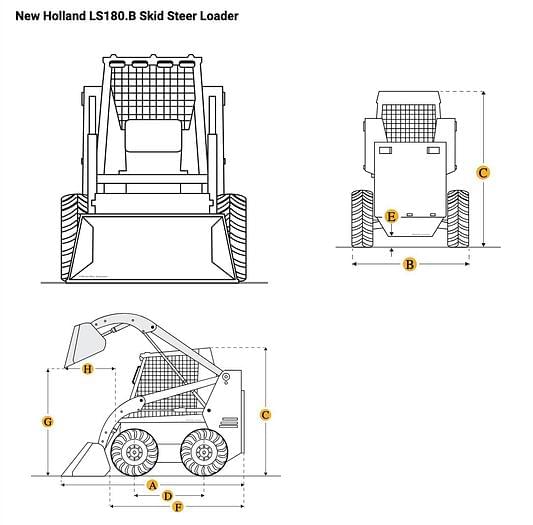 New Holland LS180.B Skid Steer Loader

C
E
B
H
G
C
A
D
F